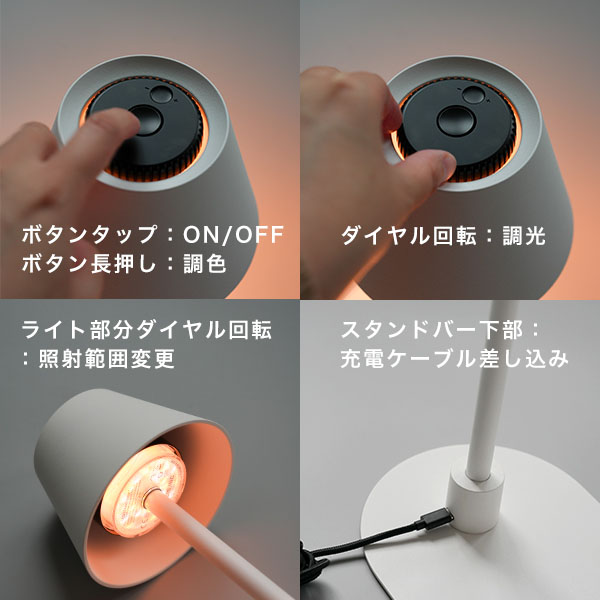 ボタンタップ：ON/OFF
ボタン長押し：調色

ダイヤル回転：調光

ライト部分ダイヤル回転
：照射範囲変更

スタンドバー下部：
充電ケーブル差し込み