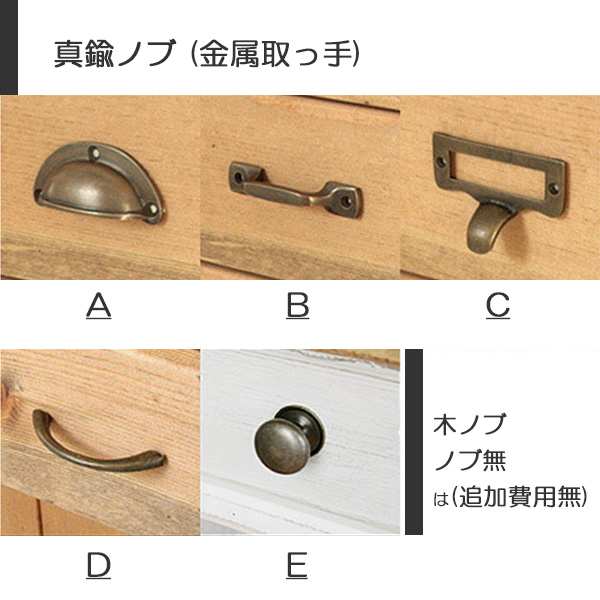 真鍮ノブ (金属取っ手)

A

B

C

D

E

木ノブ
ノブ無
は(追加費用無)